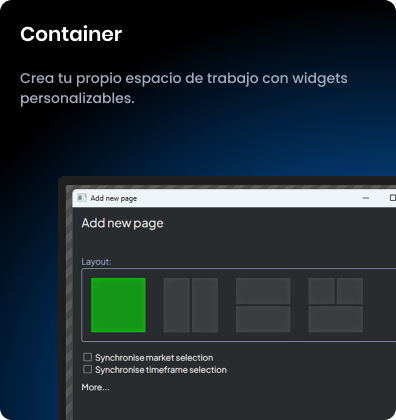 Container

Crea tu propio espacio de trabajo con widgets personalizables.

Add new page

Add new page

Layout:

Synchronise market selection
Synchronise timeframe selection

More...