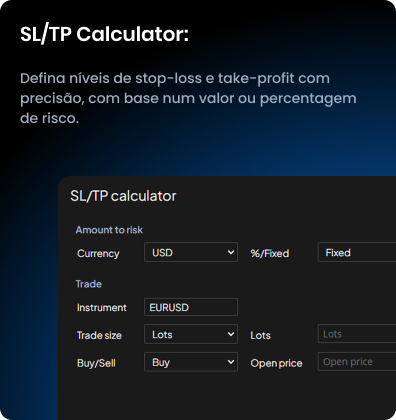 SL/TP Calculator:

Defina níveis de stop-loss e take-profit com precisão, com base num valor ou percentagem de risco.

SL/TP calculator

Amount to risk

Currency USD %/Fixed Fixed

Trade

Instrument EURUSD

Trade size Lots Lots Lots

Buy/Sell Buy Open price Open price